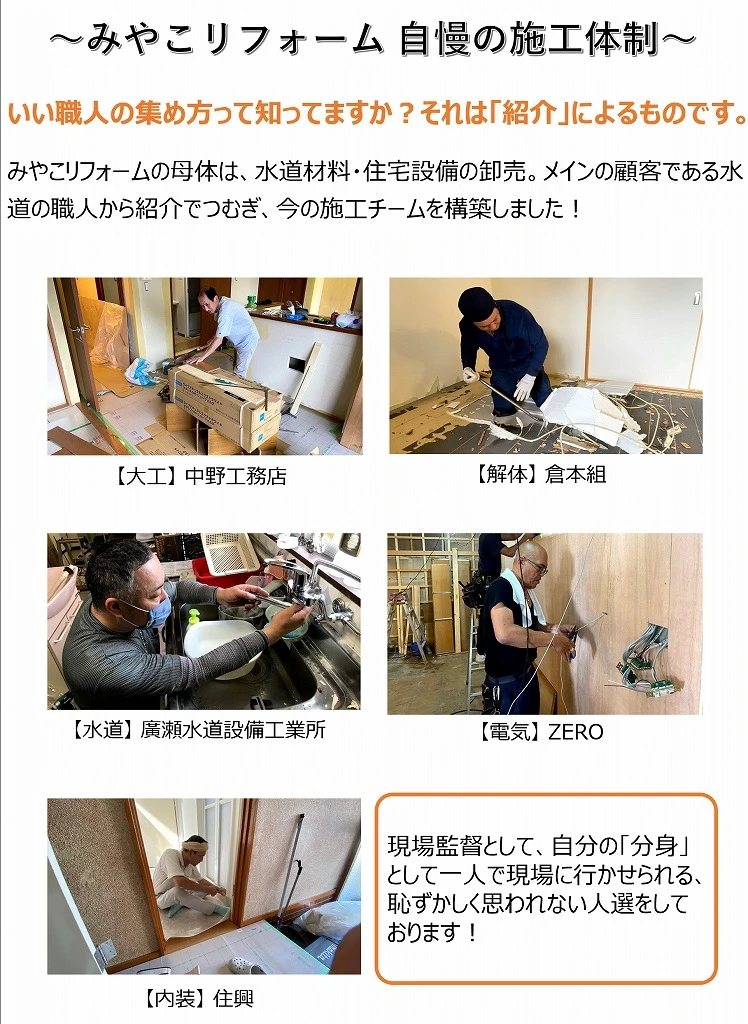 ～みやこリフォーム 自慢の施工体制～

いい職人の集め方って知ってますか？それは「紹介」によるものです。

みやこリフォームの母体は、水道材料・住宅設備の卸売。メインの顧客である水道の職人から紹介でつむぎ、今の施工チームを構築しました！

【大工】中野工務店

【解体】倉本組

【水道】廣瀬水道設備工業所

【電気】ZERO

【内装】住興

現場監督として、自分の「分身」として一人で現場に行かせられる、恥ずかしく思われない人選をしております！